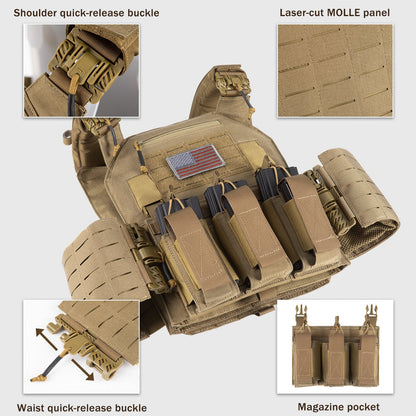 Shoulder quick-release buckle

Laser-cut MOLLE panel

Waist quick-release buckle

Magazine pocket