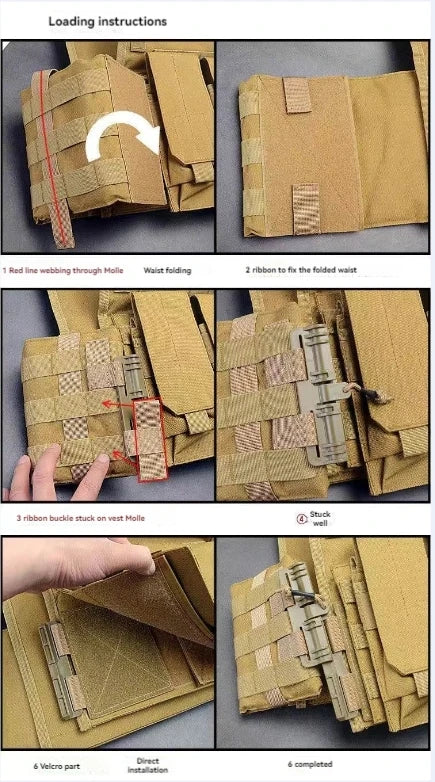 Loading instructions

1 Red line webbing through Molle Waist folding

2 ribbon to fix the folded waist

3 ribbon buckle stuck on vest Molle

④ Stuck well

6 Velcro part Direct installation

6 completed