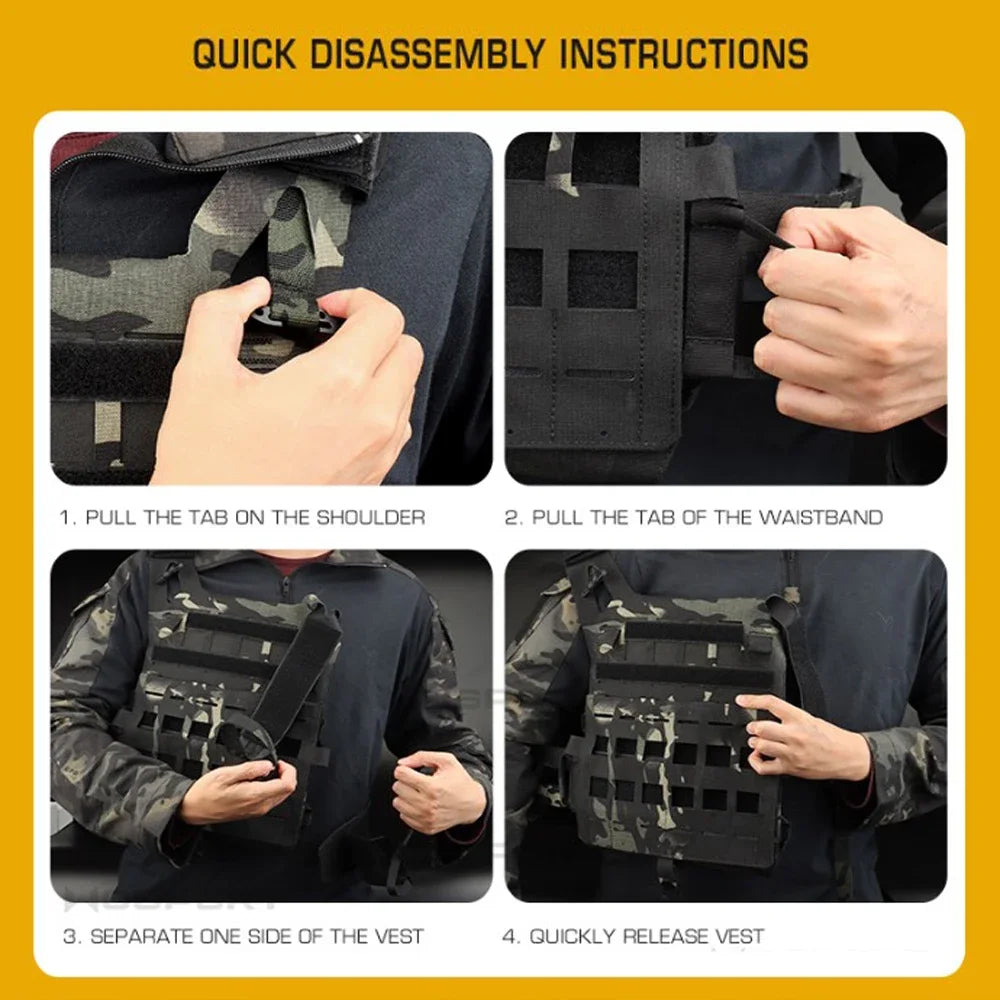 QUICK DISASSEMBLY INSTRUCTIONS

1. PULL THE TAB ON THE SHOULDER

2. PULL THE TAB OF THE WAISTBAND

3. SEPARATE ONE SIDE OF THE VEST

4. QUICKLY RELEASE VEST