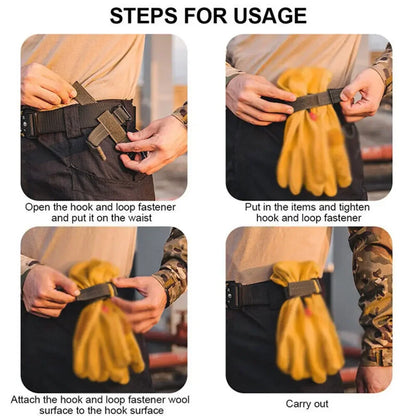 STEPS FOR USAGE

Open the hook and loop fastener and put it on the waist

Put in the items and tighten hook and loop fastener

Attach the hook and loop fastener wool surface to the hook surface

Carry out