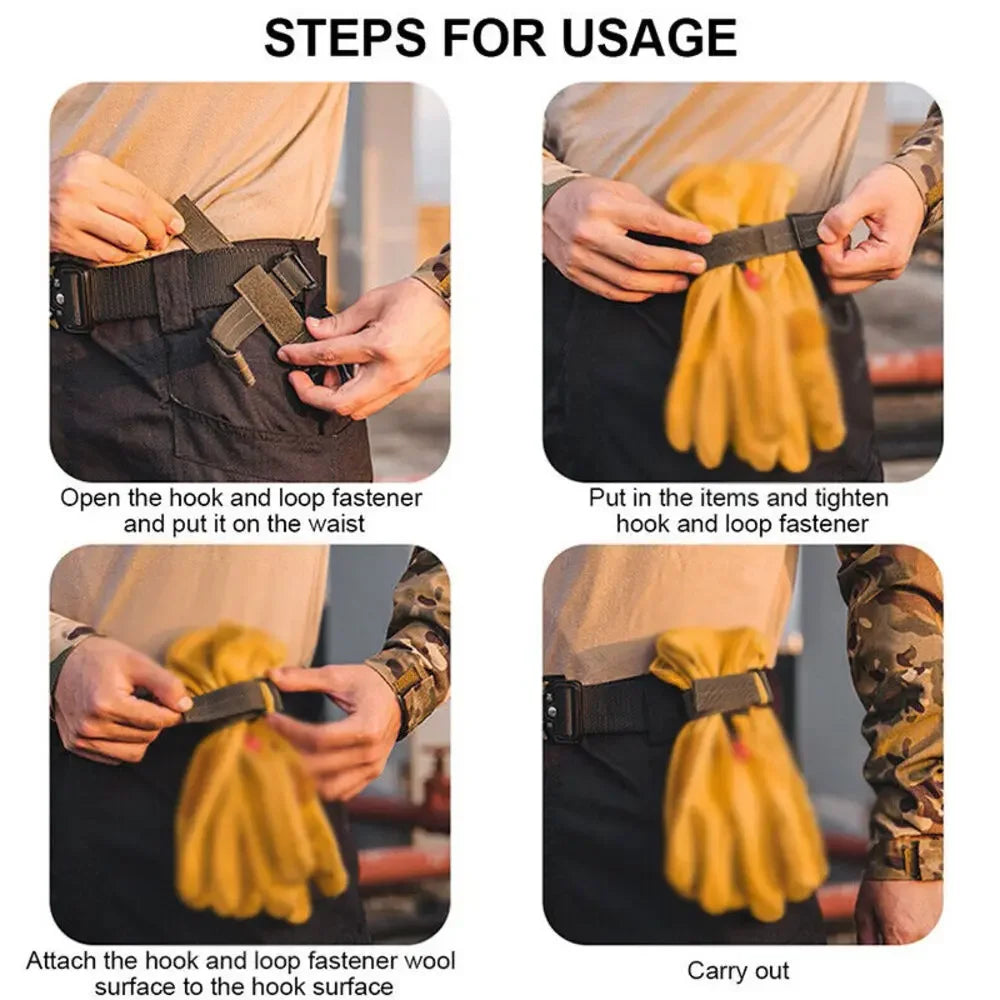 STEPS FOR USAGE

Open the hook and loop fastener and put it on the waist

Put in the items and tighten hook and loop fastener

Attach the hook and loop fastener wool surface to the hook surface

Carry out