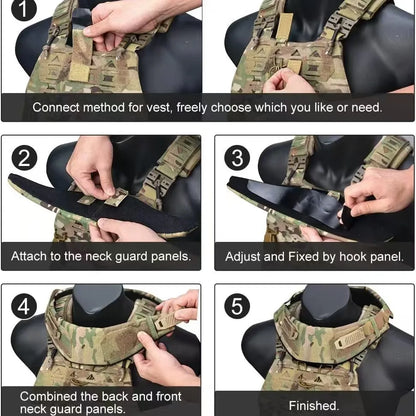 1

Connect method for vest, freely choose which you like or need.

2

Attach to the neck guard panels.

3

Adjust and Fixed by hook panel.

4

Combined the back and front neck guard panels.

5

Finished.