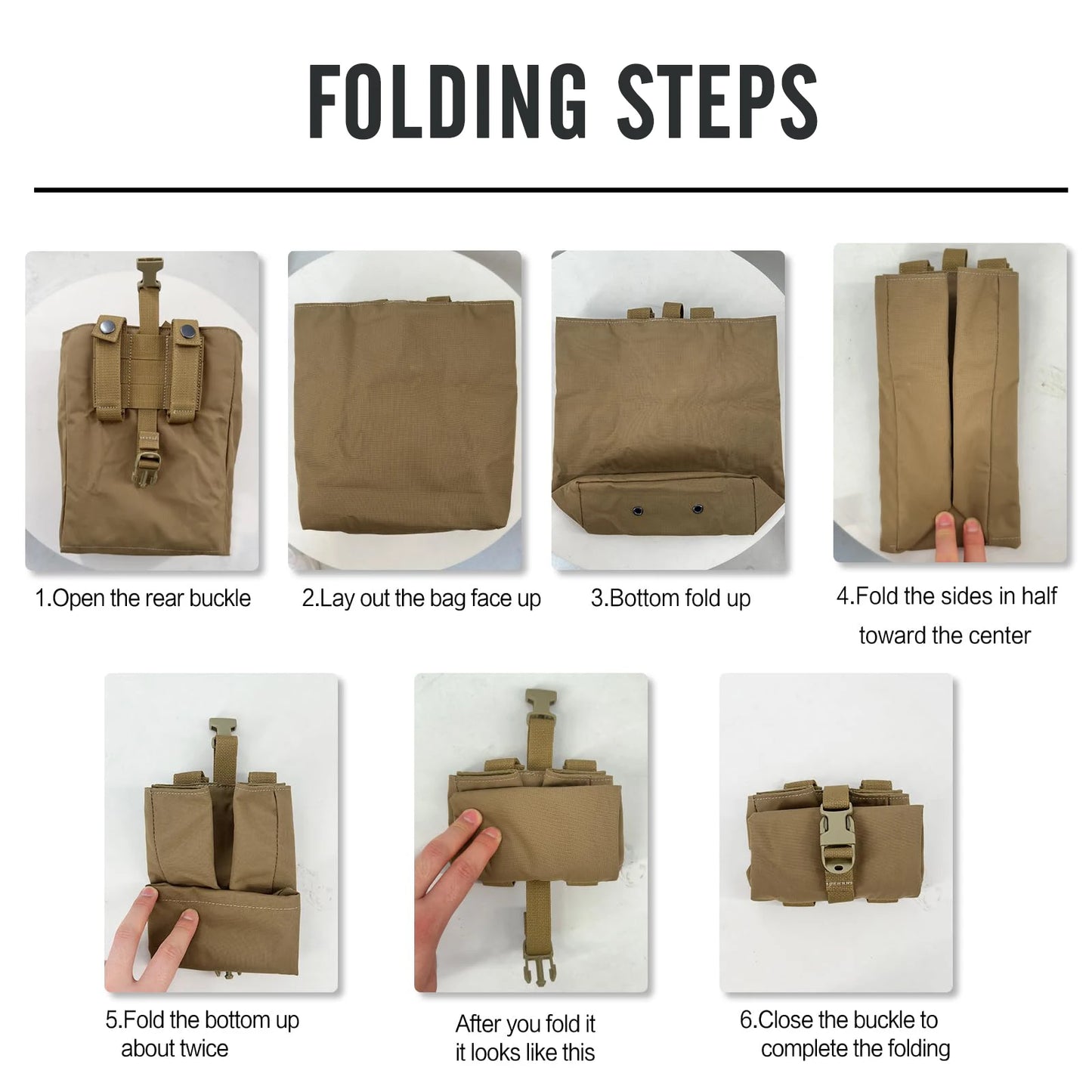 FOLDING STEPS

1.Open the rear buckle

2.Lay out the bag face up

3.Bottom fold up

4.Fold the sides in half toward the center

5.Fold the bottom up about twice

After you fold it it looks like this

6.Close the buckle to complete the folding