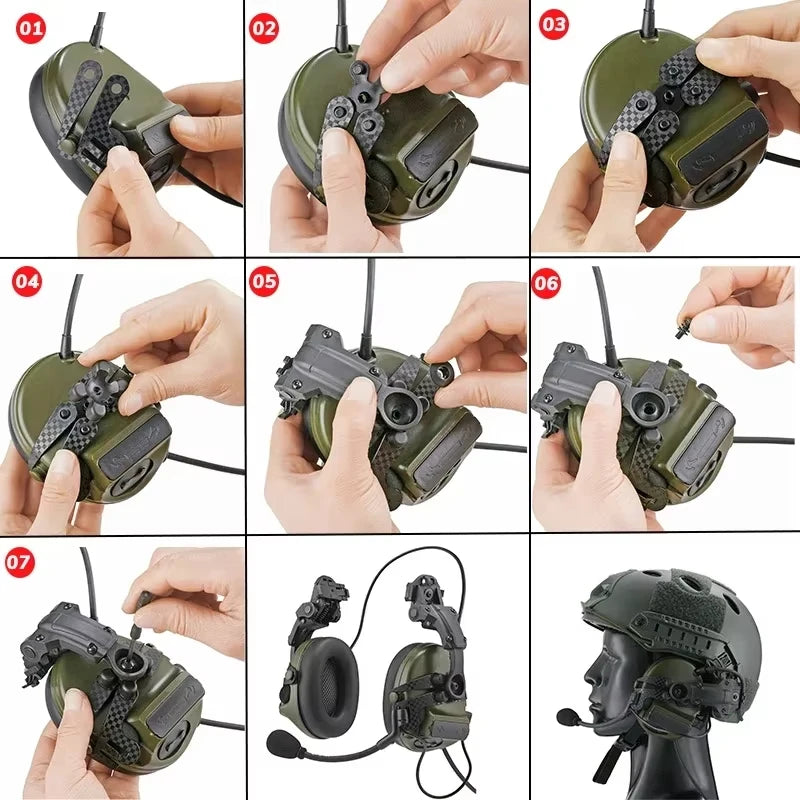 01

02

03

04

05

06

07