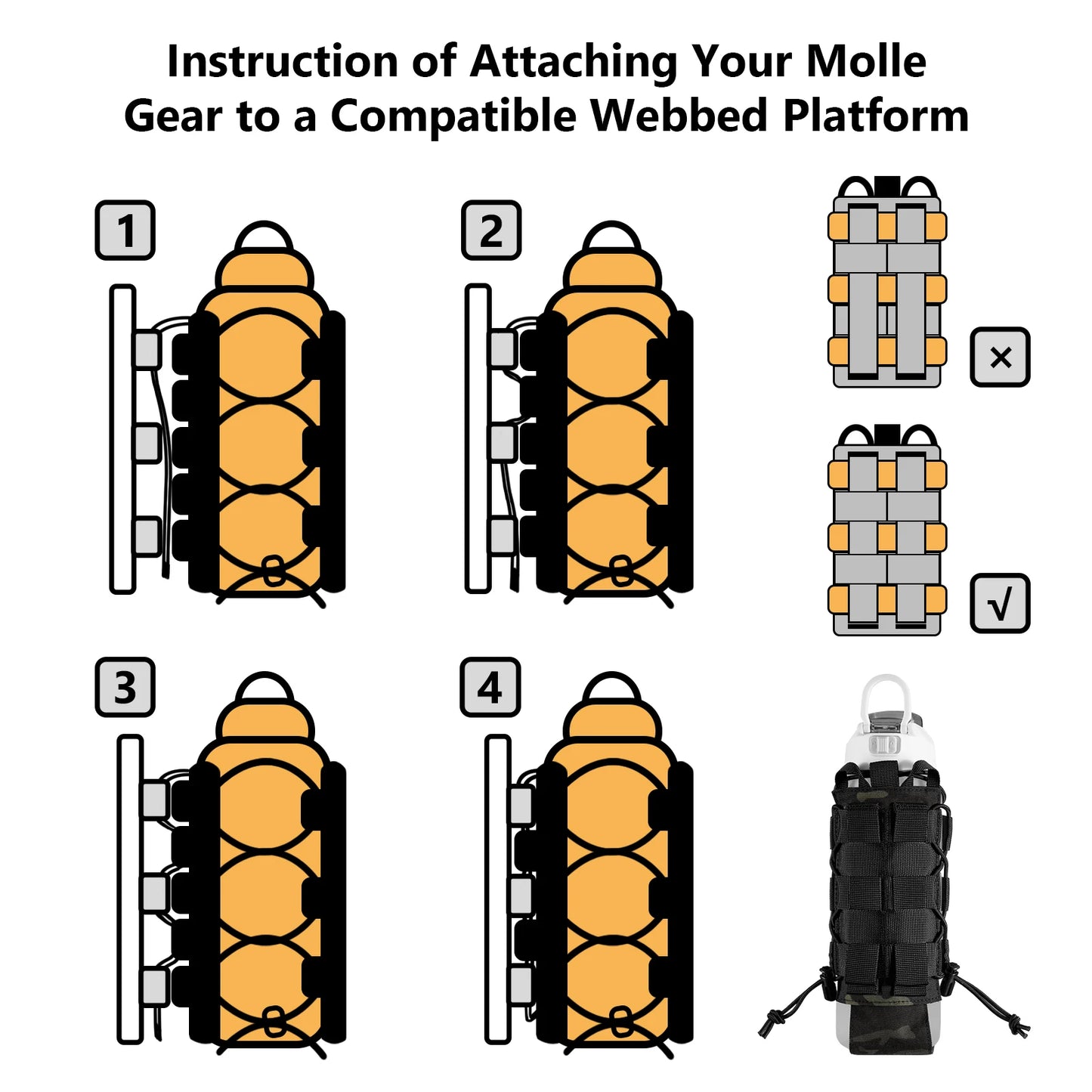 Instruction of Attaching Your Molle Gear to a Compatible Webbed Platform

1

2

×

√

3

4