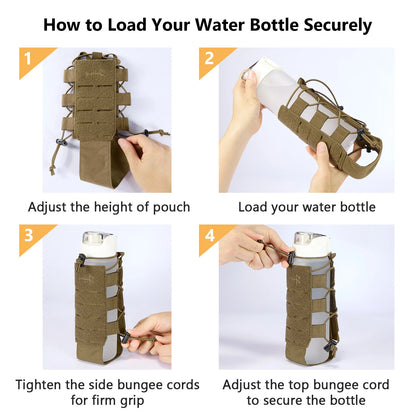 How to Load Your Water Bottle Securely

1

Adjust the height of pouch

2

Load your water bottle

3

Tighten the side bungee cords for firm grip

4

Adjust the top bungee cord to secure the bottle