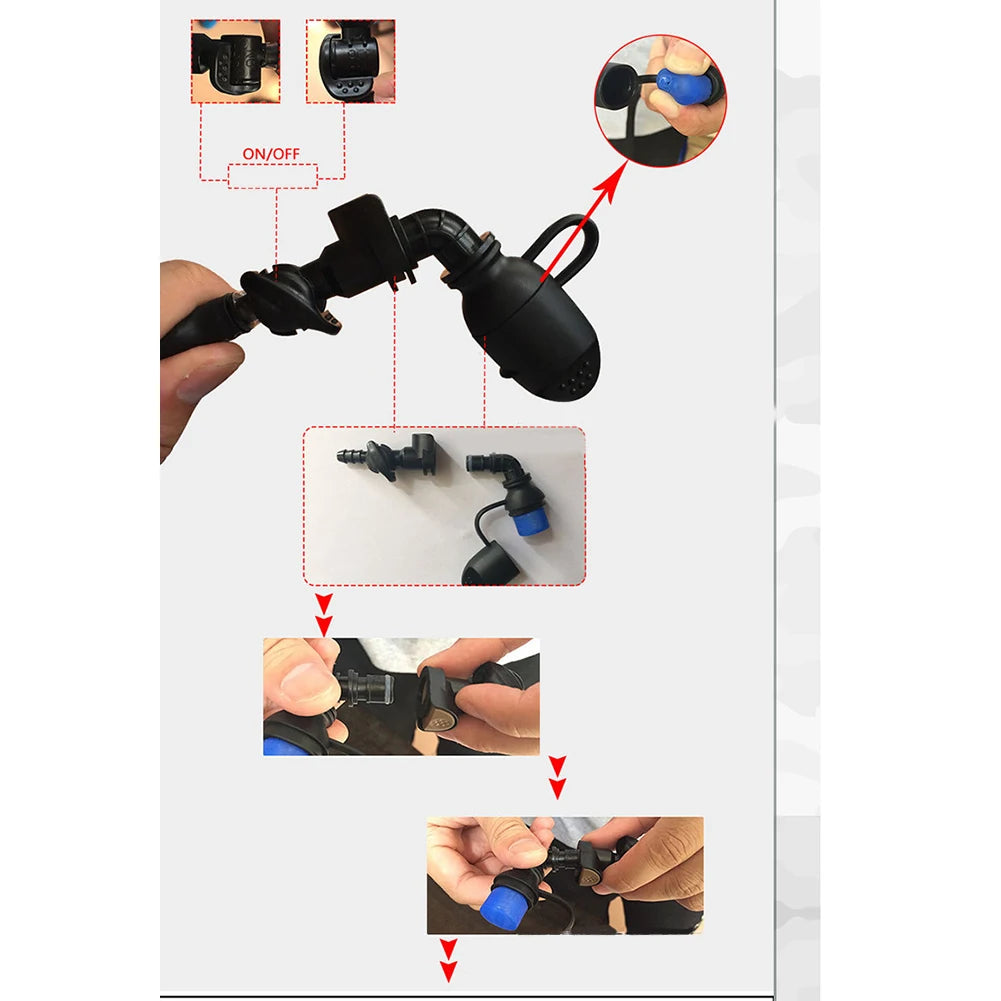 ON/OFF