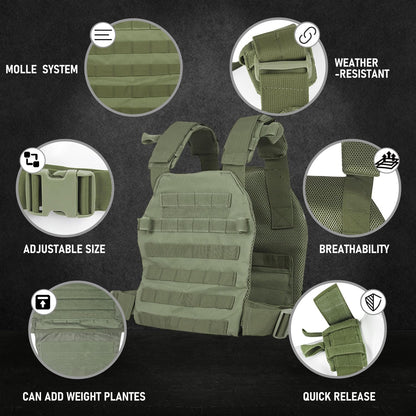 MOLLE SYSTEM

WEATHER
-RESISTANT

ADJUSTABLE SIZE

BREATHABILITY

CAN ADD WEIGHT PLANTES

QUICK RELEASE