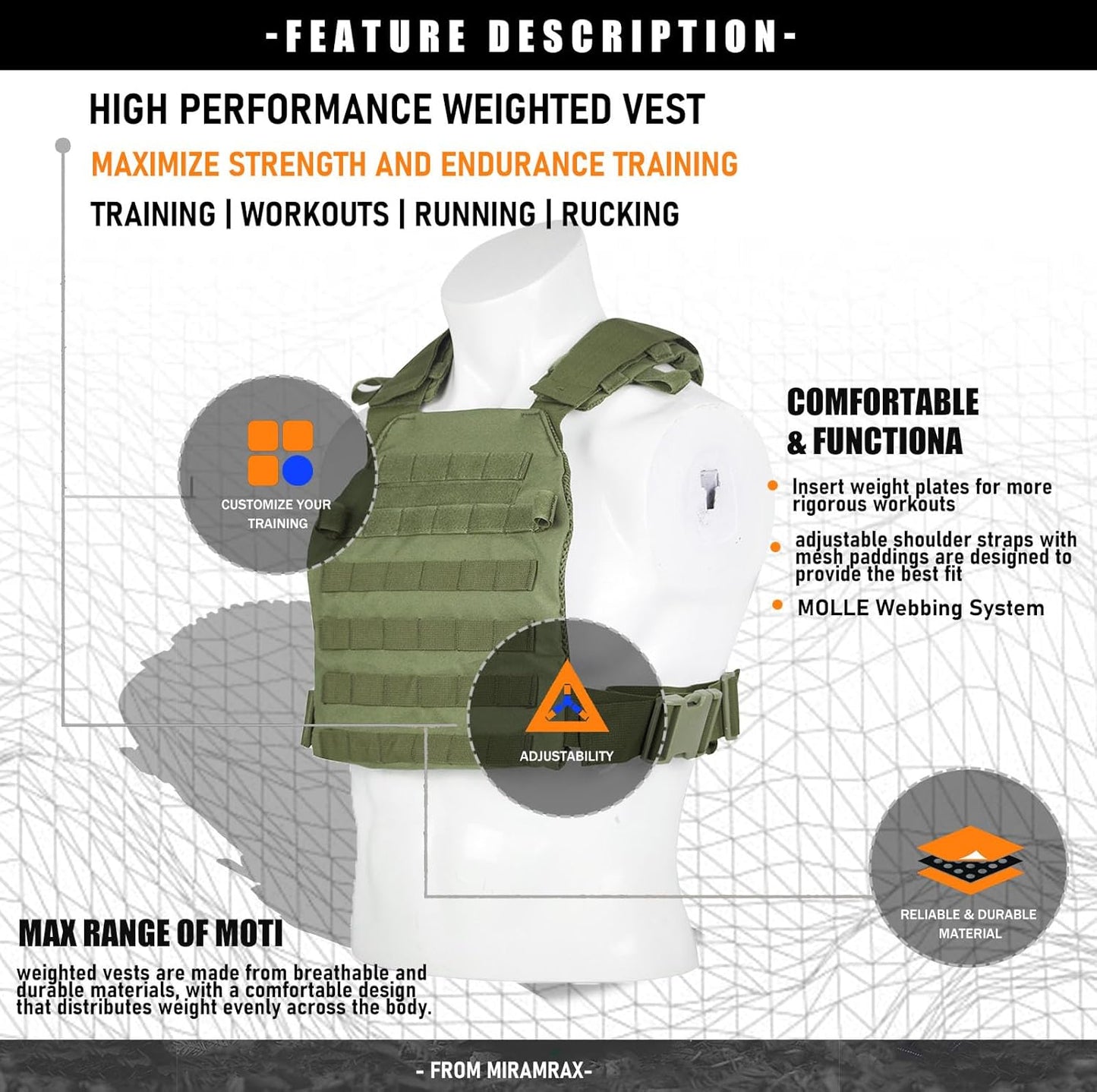 -FEATURE DESCRIPTION-

HIGH PERFORMANCE WEIGHTED VEST

MAXIMIZE STRENGTH AND ENDURANCE TRAINING

TRAINING | WORKOUTS | RUNNING | RUCKING

CUSTOMIZE YOUR TRAINING

COMFORTABLE & FUNCTIONA

Insert weight plates for more rigorous workouts

adjustable shoulder straps with mesh paddings are designed to provide the best fit

MOLLE Webbing System

ADJUSTABILITY

RELIABLE & DURABLE MATERIAL

MAX RANGE OF MOTI

weighted vests are made from breathable and durable materials, with a comfortable design that distributes weight evenly across the body.

- FROM MIRAMRAX-