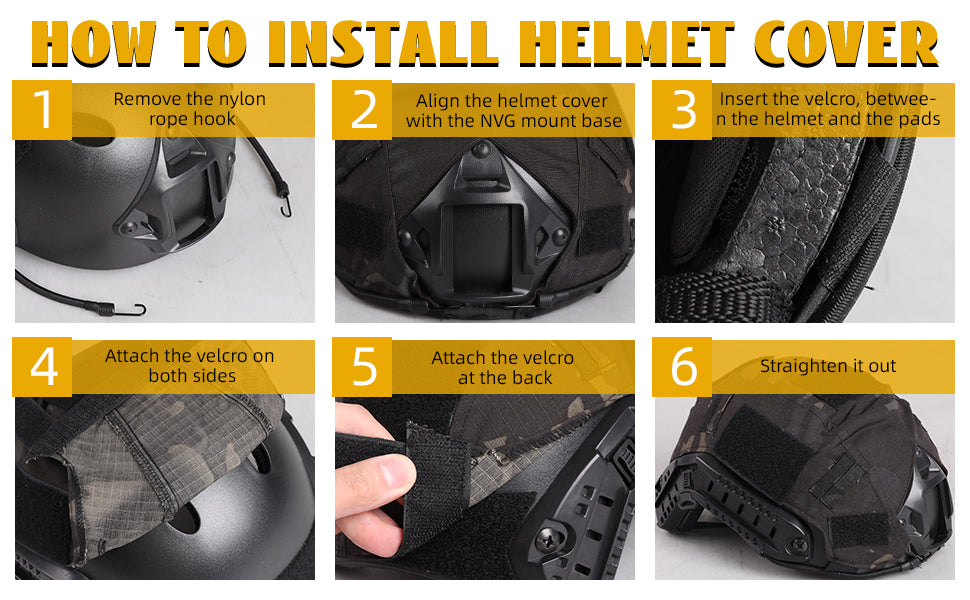 HOW TO INSTALL HELMET COVER

1 Remove the nylon rope hook

2 Align the helmet cover with the NVG mount base

3 Insert the velcro, between the helmet and the pads

4 Attach the velcro on both sides

5 Attach the velcro at the back

6 Straighten it out