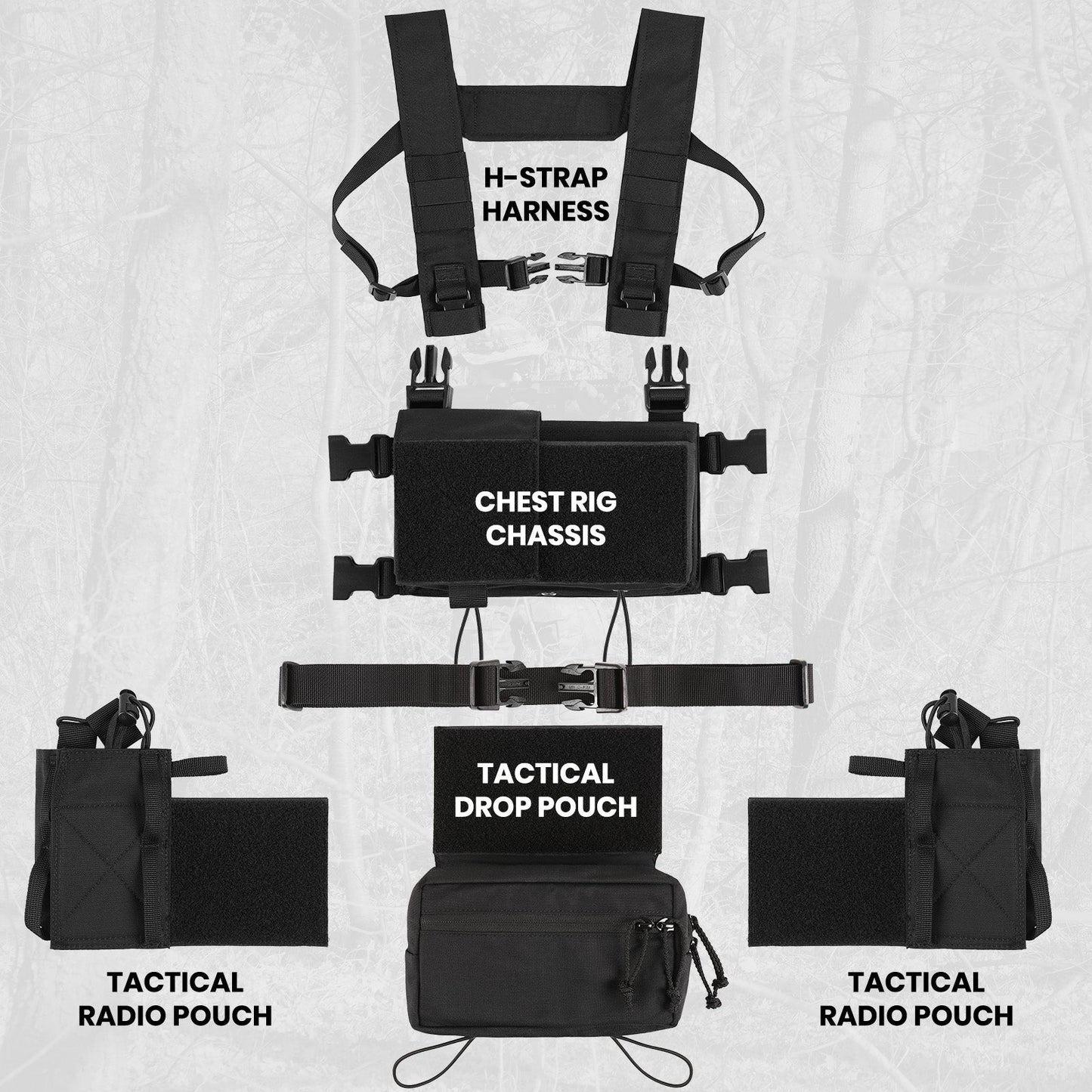 H-STRAP
HARNESS

CHEST RIG
CHASSIS

TACTICAL
DROP POUCH

TACTICAL
RADIO POUCH

TACTICAL
RADIO POUCH