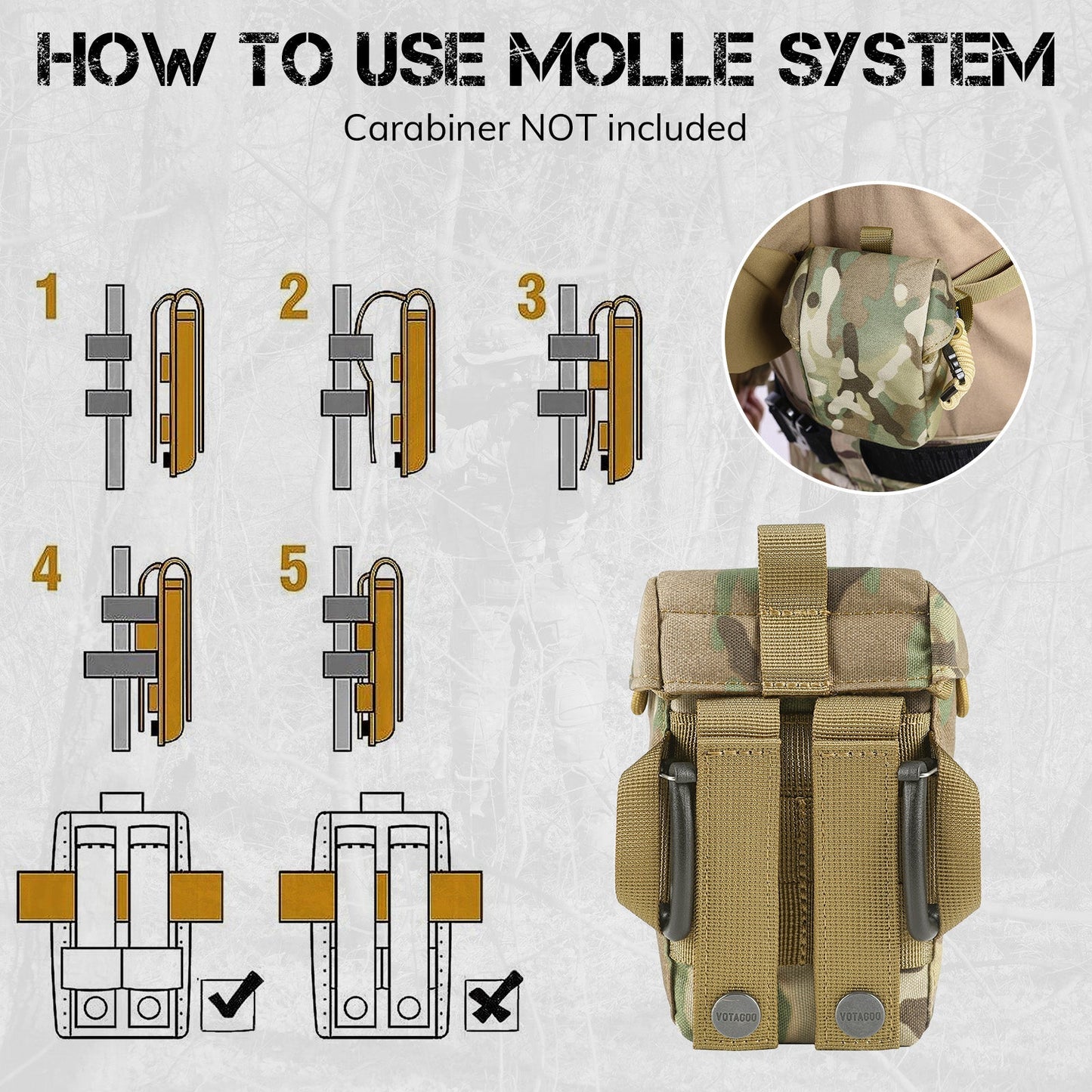 HOW TO USE MOLLE SYSTEM

Carabiner NOT included

1

2

3

4

5

VOTAGOO

VOTAGOO