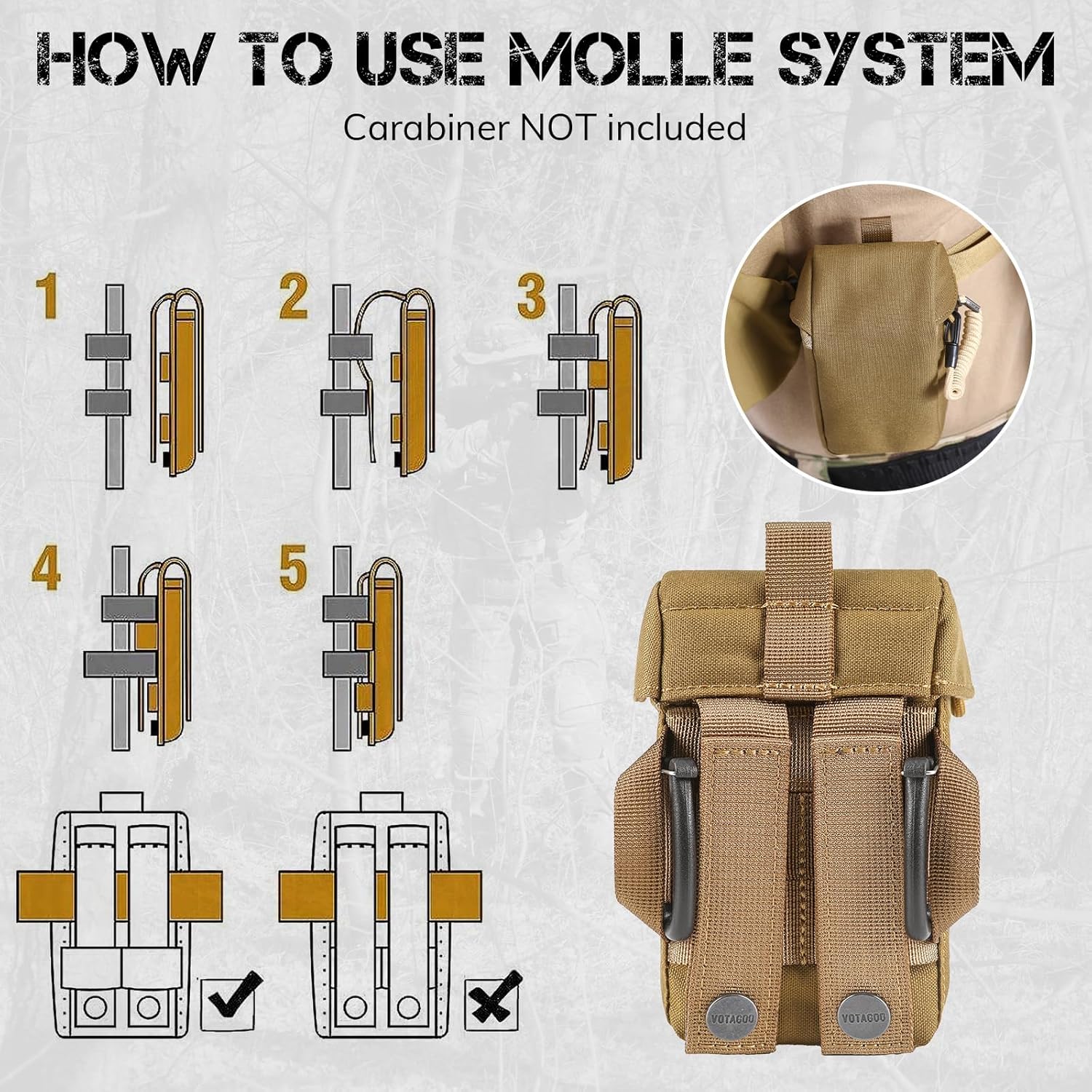 HOW TO USE MOLLE SYSTEM

Carabiner NOT included

1

2

3

4

5

VOTAGOO

VOTAGOO